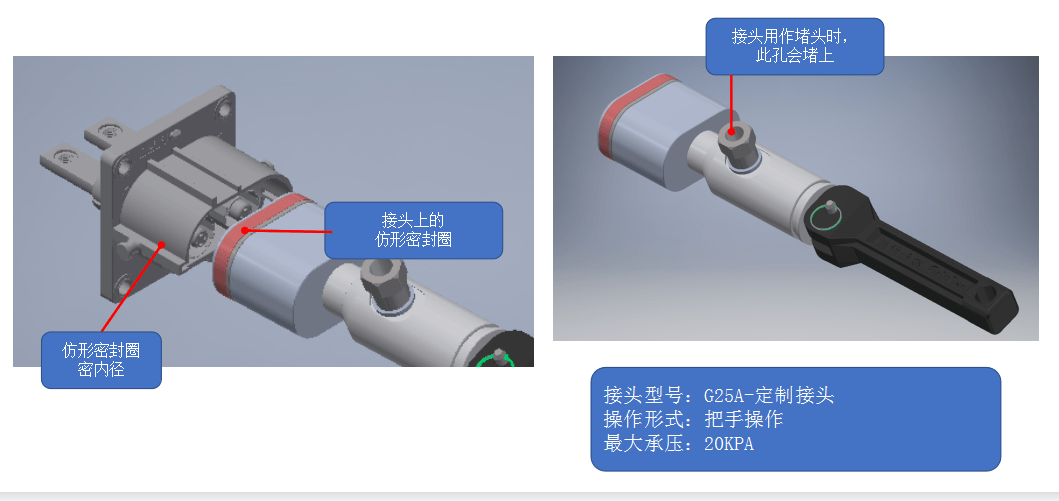 接头上的
仿形密封圈

仿形密封圈
密内径

接头用作堵头时，
此孔会堵上

接头型号：G25A-定制接头
操作形式：把手操作
最大承压：20KPA