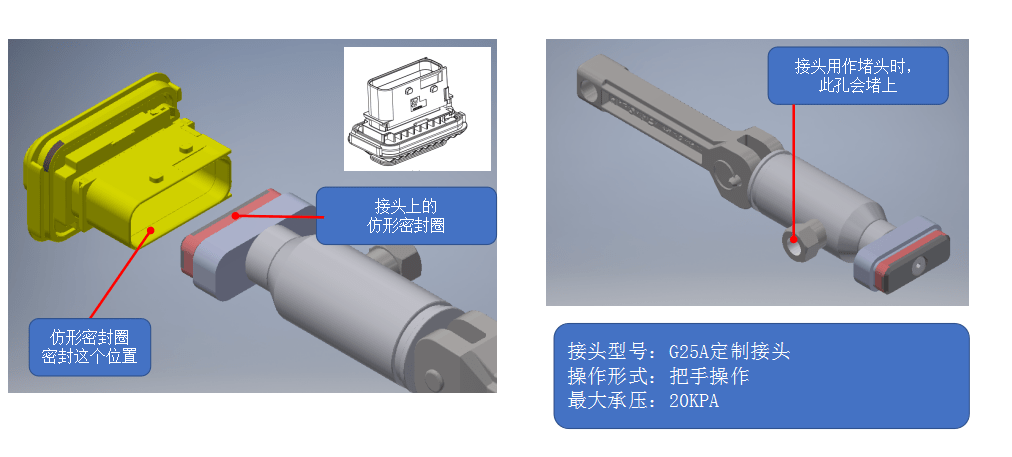 接头上的
仿形密封圈

仿形密封圈
密封这个位置

接头用作堵头时，
此孔会堵上

接头型号：G25A定制接头
操作形式：把手操作
最大承压：20KPA