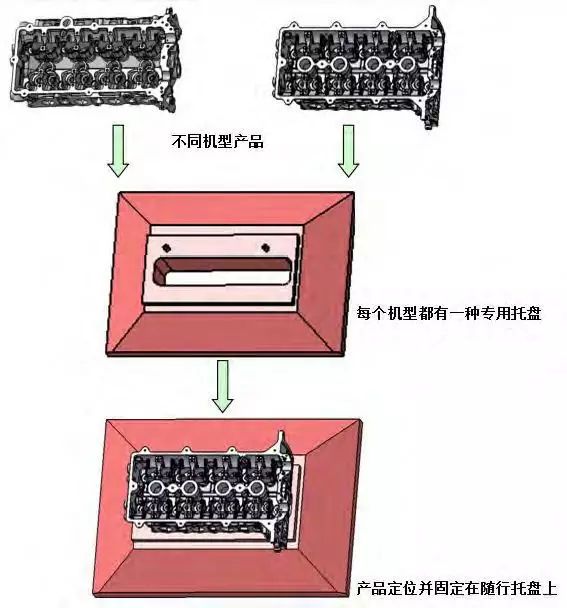 不同机型产品

每个机型都有一种专用托盘

产品定位并固定在随行托盘上